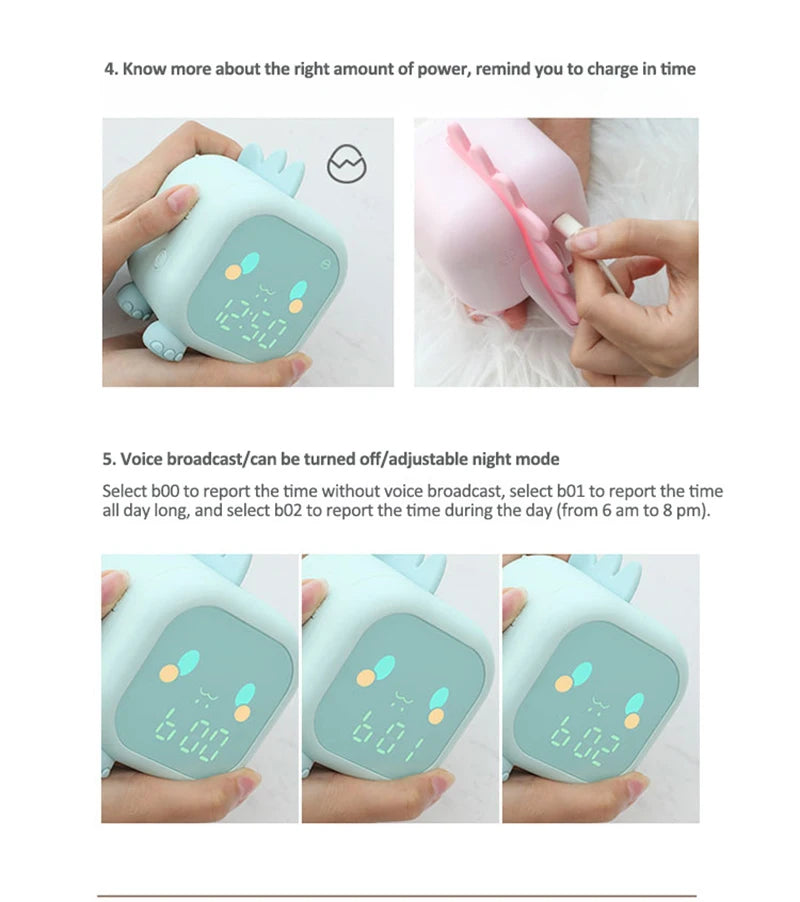 4. Know more about the right amount of power, remind you to charge in time

12:30

5. Voice broadcast/can be turned off/adjustable night mode

Select b00 to report the time without voice broadcast, select b01 to report the time all day long, and select b02 to report the time during the day (from 6 am to 8 pm).

b00

b01

b02