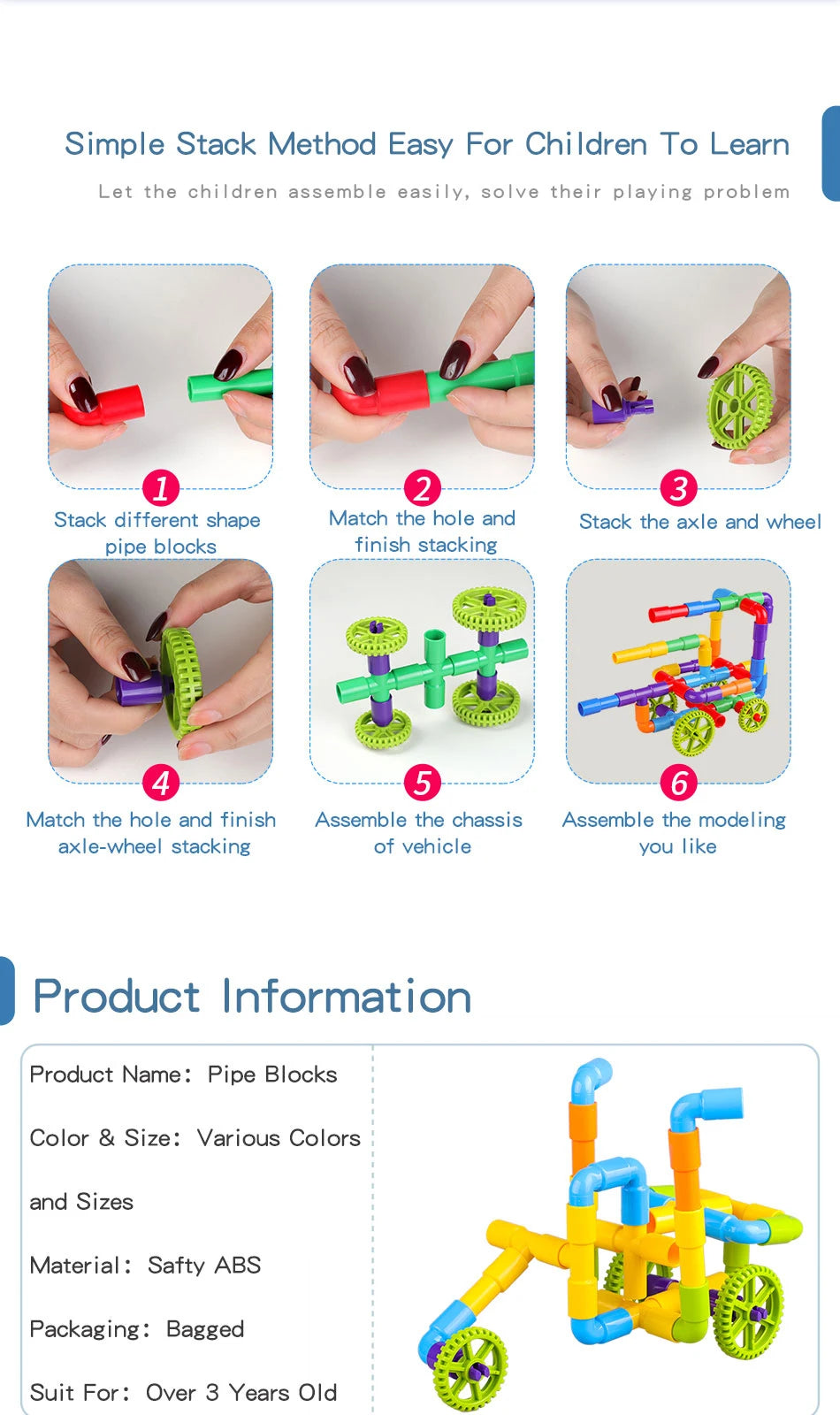 Simple Stack Method Easy For Children To Learn

Let the children assemble easily, solve their playing problem

1
Stack different shape pipe blocks

2
Match the hole and finish stacking

3
Stack the axle and wheel

4
Match the hole and finish axle-wheel stacking

5
Assemble the chassis of vehicle

6
Assemble the modeling you like

Product Information

Product Name: Pipe Blocks

Color & Size: Various Colors and Sizes

Material: Safty ABS

Packaging: Bagged

Suit For: Over 3 Years Old