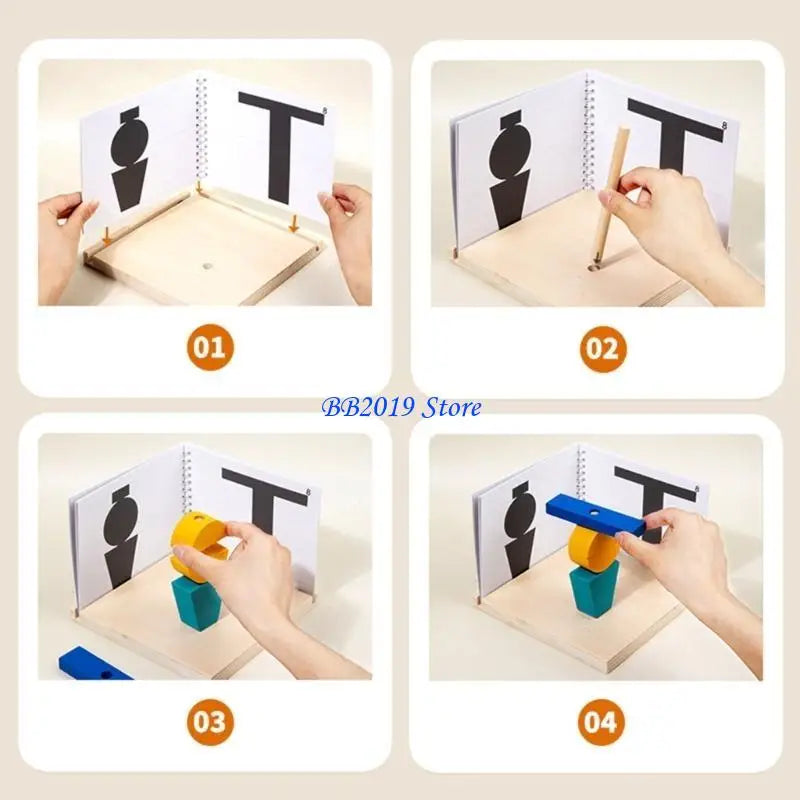 01

02

BB2019 Store

03

04